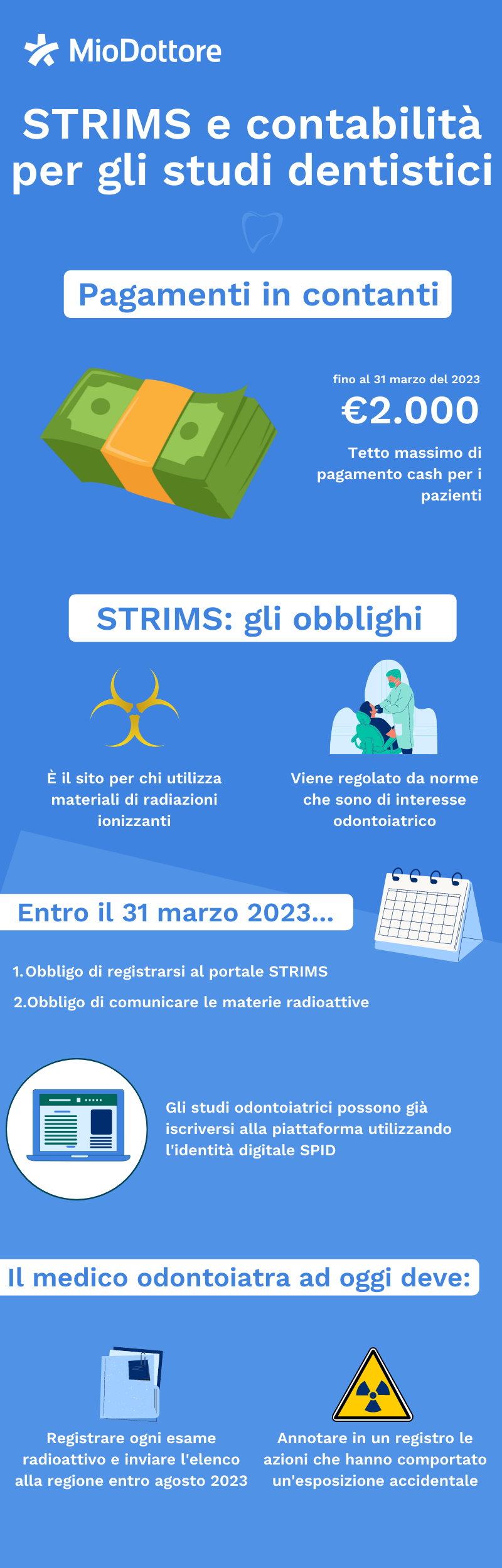 MioDottore

STRIMS e contabilità per gli studi dentistici

Pagamenti in contanti

fino al 31 marzo del 2023

€2.000

Tetto massimo di pagamento cash per i pazienti

STRIMS: gli obblighi

È il sito per chi utilizza materiali di radiazioni ionizzanti

Viene regolato da norme che sono di interesse odontoiatrico

Entro il 31 marzo 2023...

1.Obbligo di registrarsi al portale STRIMS

2.Obbligo di comunicare le materie radioattive

Gli studi odontoiatrici possono già iscriversi alla piattaforma utilizzando l'identità digitale SPID

Il medico odontoiatra ad oggi deve:

Registrare ogni esame radioattivo e inviare l'elenco alla regione entro agosto 2023

Annotare in un registro le azioni che hanno comportato un'esposizione accidentale